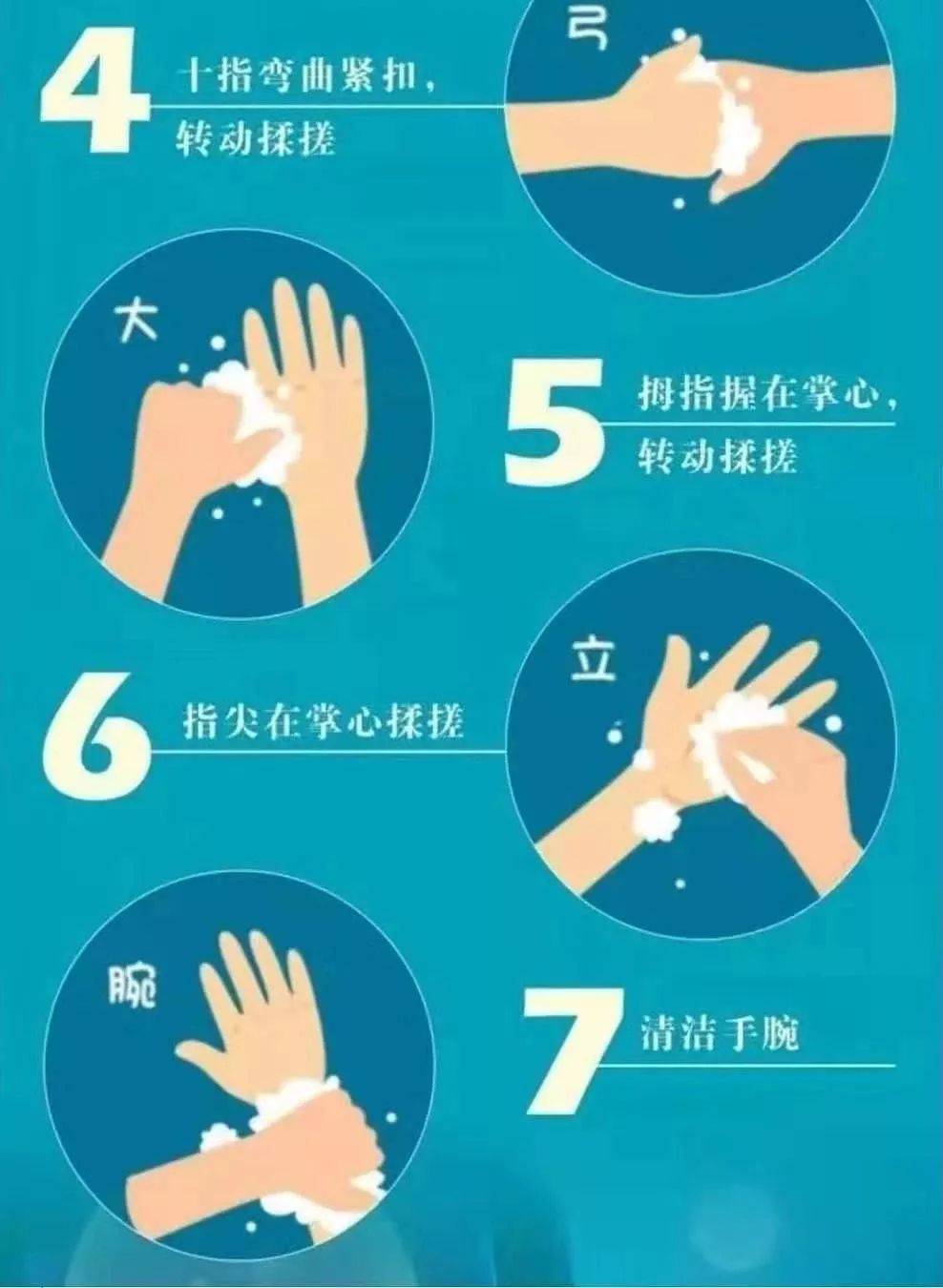 4 十指弯曲紧扣，转动揉搓

弓

大

5 拇指握在掌心，转动揉搓

6 指尖在掌心揉搓

立

腕

7 清洁手腕