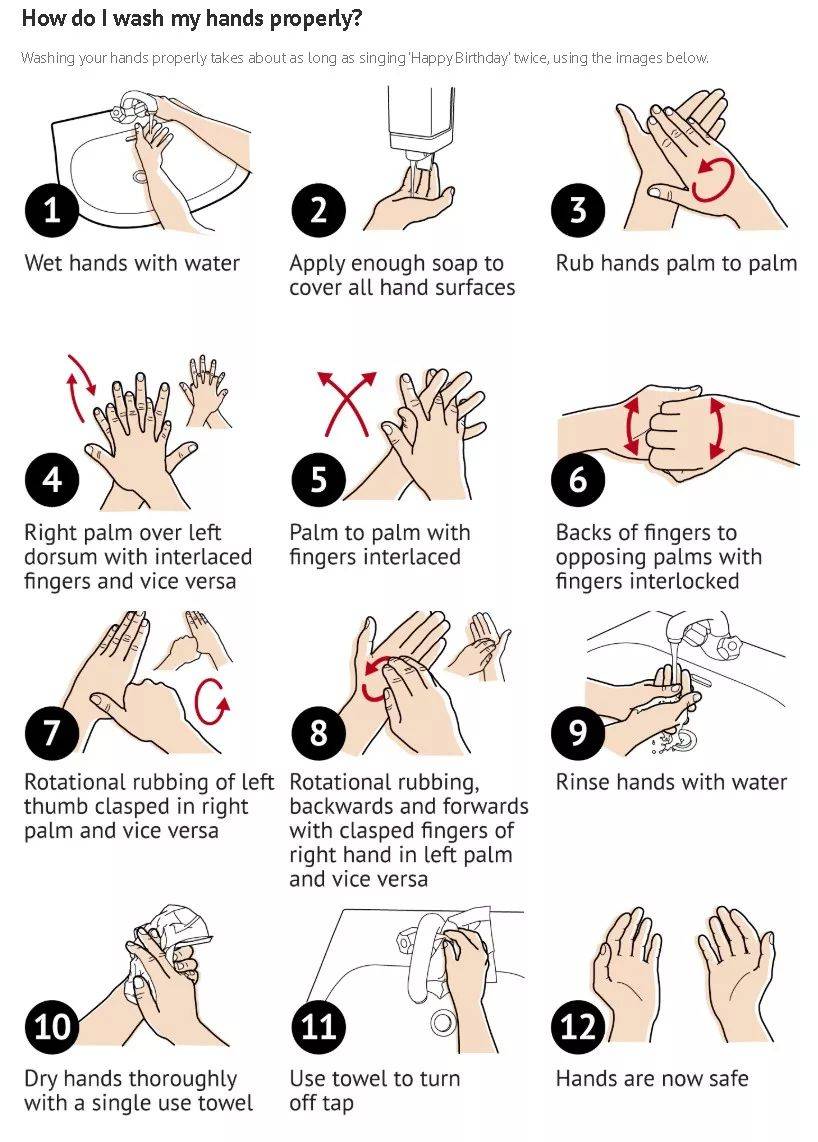 How do I wash my hands properly?

Washing your hands properly takes about as long as singing 'Happy Birthday' twice, using the images below.

1
Wet hands with water

2
Apply enough soap to cover all hand surfaces

3
Rub hands palm to palm

4
Right palm over left dorsum with interlaced fingers and vice versa

5
Palm to palm with fingers interlaced

6
Backs of fingers to opposing palms with fingers interlocked

7
Rotational rubbing of left thumb clasped in right palm and vice versa

8
Rotational rubbing, backwards and forwards with clasped fingers of right hand in left palm and vice versa

9
Rinse hands with water

10
Dry hands thoroughly with a single use towel

11
Use towel to turn off tap

12
Hands are now safe