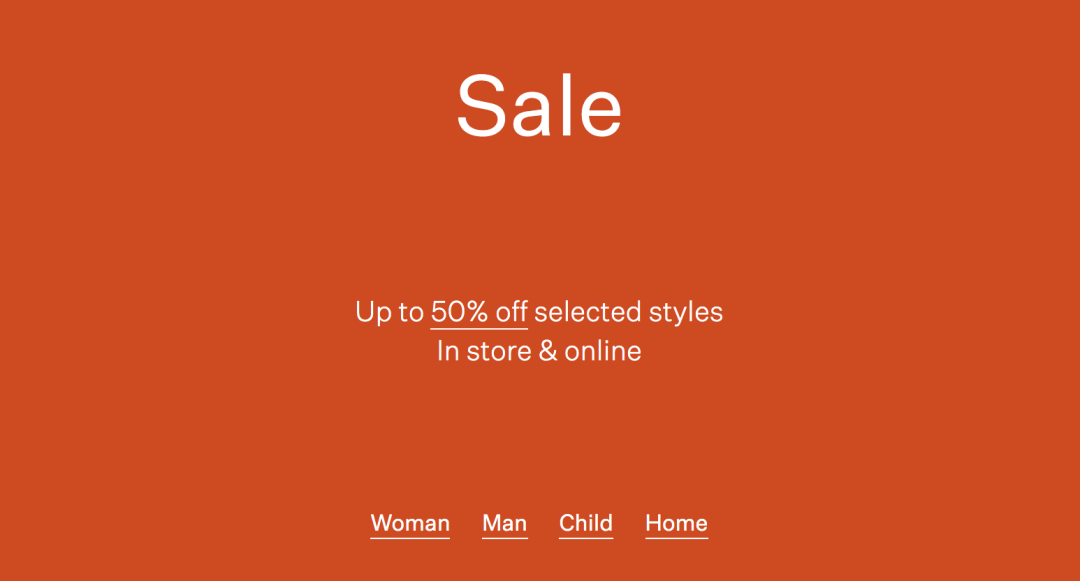 Sale

Up to 50% off selected styles
In store & online

Woman Man Child Home