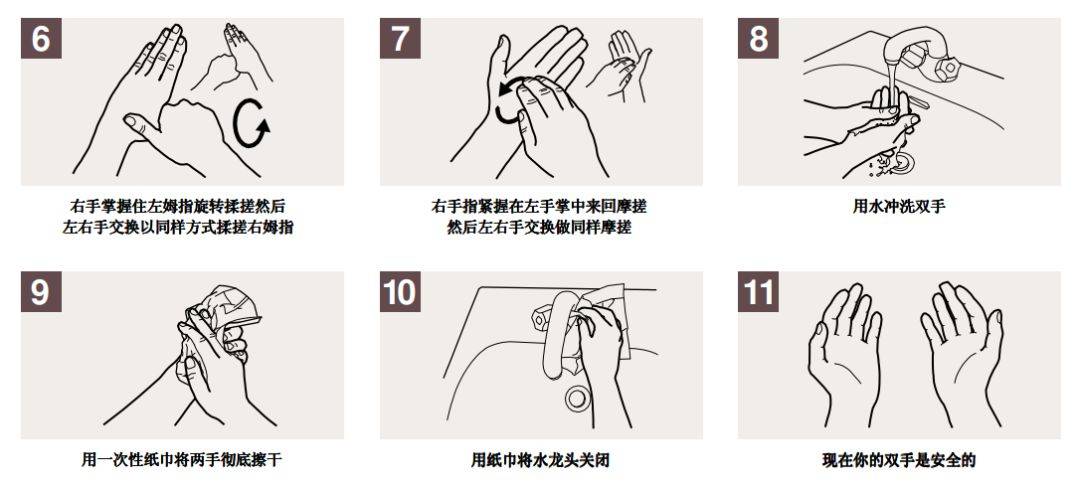 6

右手掌握住左姆指旋转揉搓然后
左右手交换以同样方式揉搓右姆指

7

右手指紧握在左手掌中来回摩搓
然后左右手交换做同样摩搓

8

用水冲洗双手

9

用一次性纸巾将两手彻底擦干

10

用纸巾将水龙头关闭

11

现在你的双手是安全的