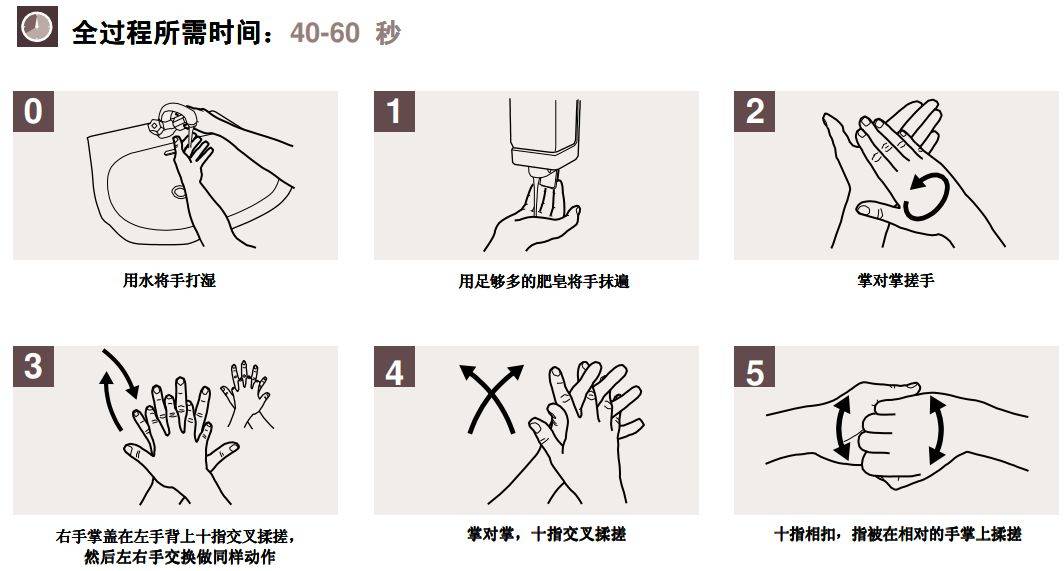 全过程所需时间：40-60 秒

0
用水将手打湿

1
用足够多的肥皂将手抹遍

2
掌对掌搓手

3
右手掌盖在左手背上十指交叉揉搓，然后左右手交换做同样动作

4
掌对掌，十指交叉揉搓

5
十指相扣，指被在相对的手掌上揉搓