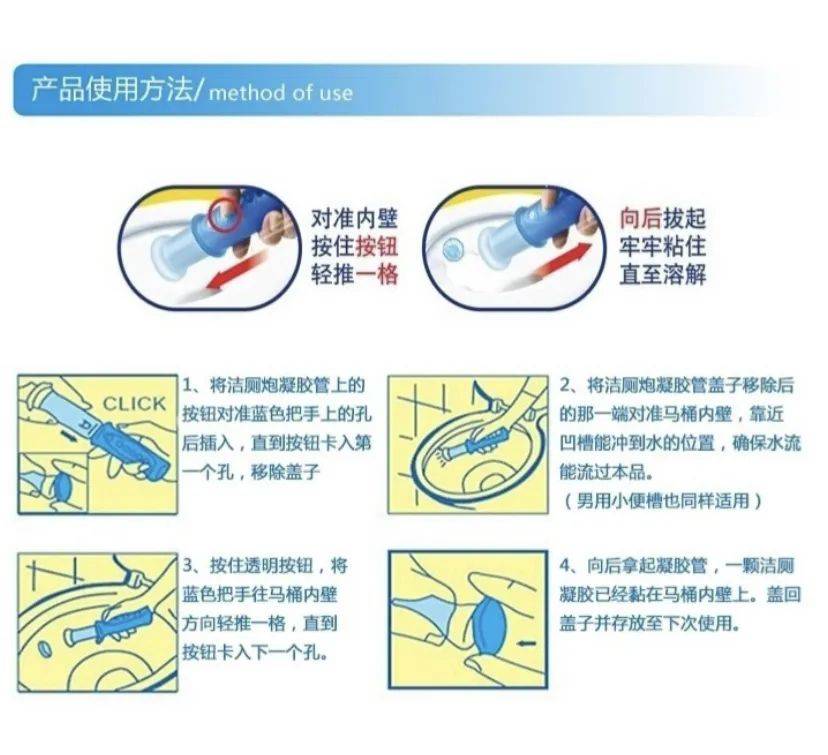 产品使用方法/ method of use

对准内壁
按住按钮
轻推一格

向后拔起
牢牢粘住
直至溶解

CLICK

1、将洁厕炮凝胶管上的按钮对准蓝色把手上的孔后插入，直到按钮卡入第一个孔，移除盖子

2、将洁厕炮凝胶管盖子移除后的那一端对准马桶内壁，靠近凹槽能冲到水的位置，确保水流能流过本品。
（男用小便槽也同样适用）

3、按住透明按钮，将蓝色把手往马桶内壁方向轻推一格，直到按钮卡入下一个孔。

4、向后拿起凝胶管，一颗洁厕凝胶已经黏在马桶内壁上。盖回盖子并存放至下次使用。