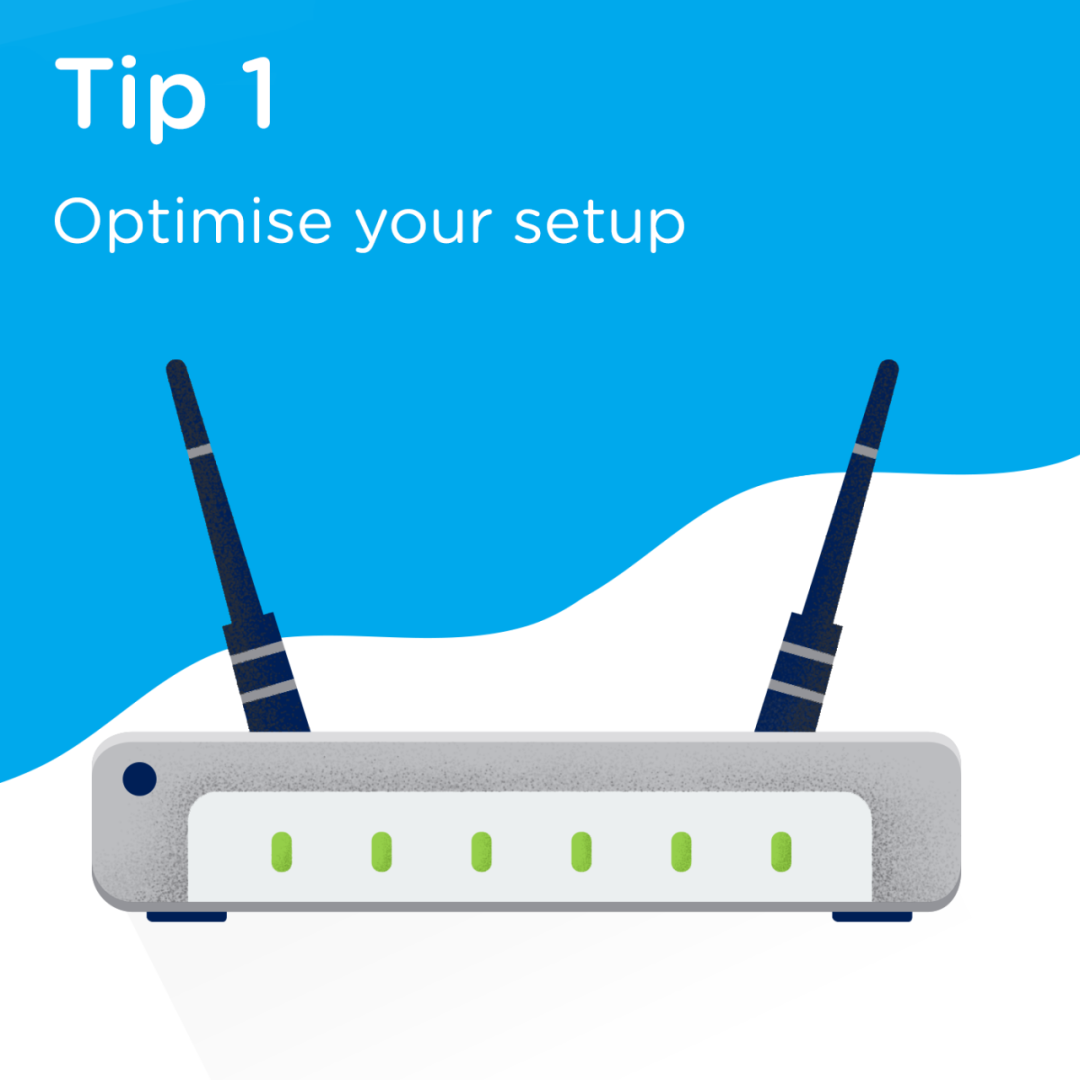 Tip 1

Optimise your setup