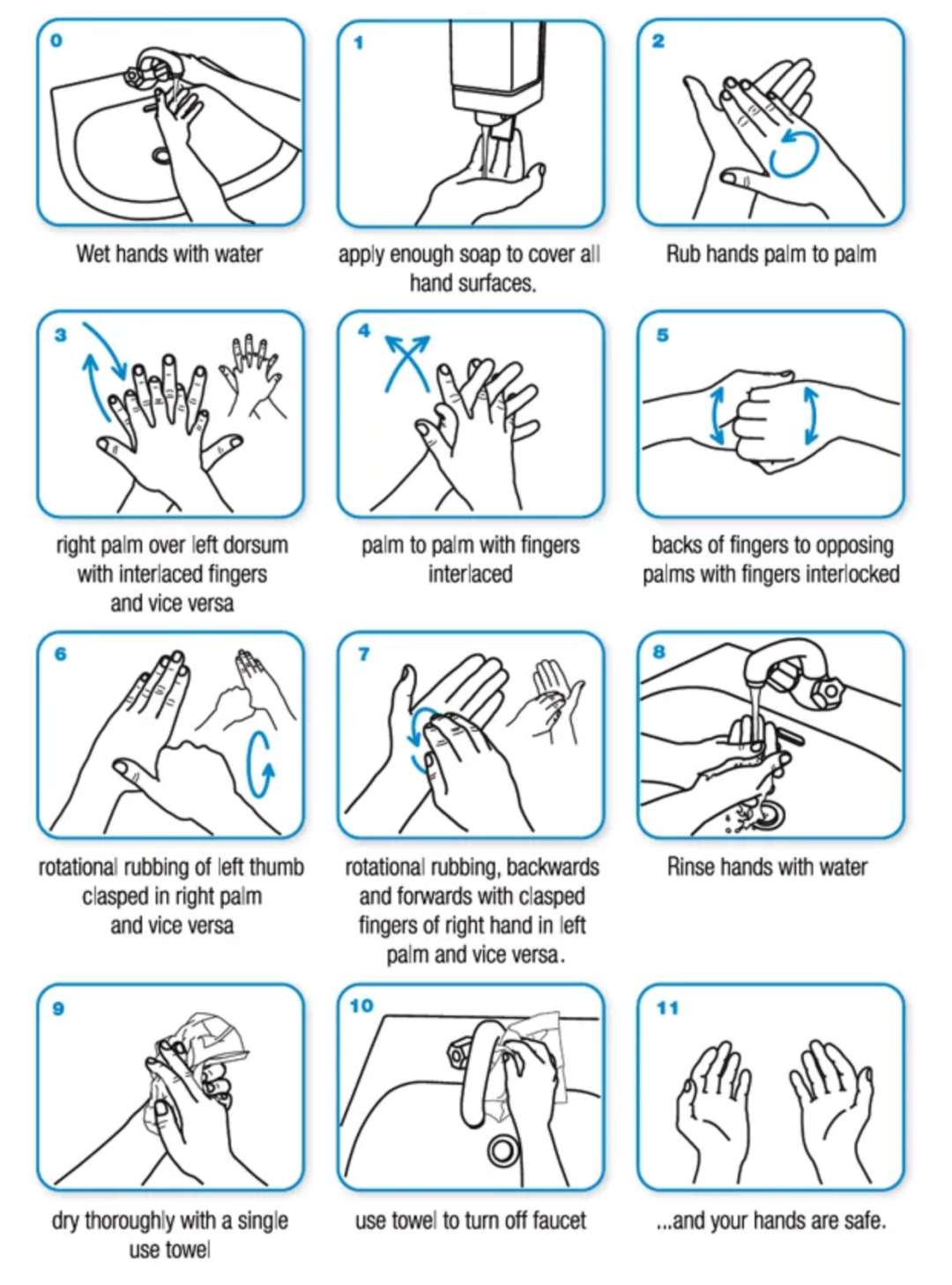 0

Wet hands with water

1

apply enough soap to cover all hand surfaces.

2

Rub hands palm to palm

3

right palm over left dorsum with interlaced fingers and vice versa

4

palm to palm with fingers interlaced

5

backs of fingers to opposing palms with fingers interlocked

6

rotational rubbing of left thumb clasped in right palm and vice versa

7

rotational rubbing, backwards and forwards with clasped fingers of right hand in left palm and vice versa.

8

Rinse hands with water

9

dry thoroughly with a single use towel

10

use towel to turn off faucet

11

...and your hands are safe.